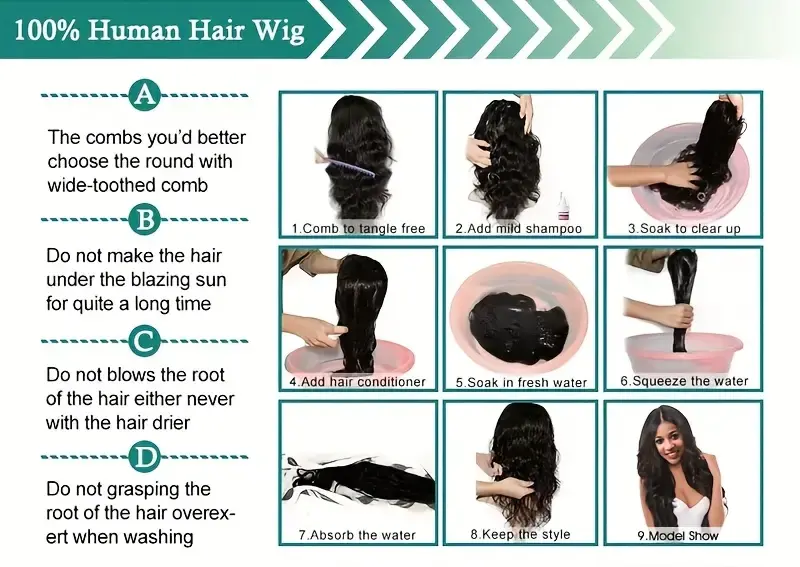 100% Human Hair Wig

A

The combs you'd better choose the round with wide-toothed comb

B

Do not make the hair under the blazing sun for quite a long time

C

Do not blows the root of the hair either never with the hair drier

D

Do not grasping the root of the hair overexert when washing

1.Comb to tangle free

2.Add mild shampoo

3.Soak to clear up

4.Add hair conditioner

5.Soak in fresh water

6.Squeeze the water

7.Absorb the water

8.Keep the style

9.Model Show